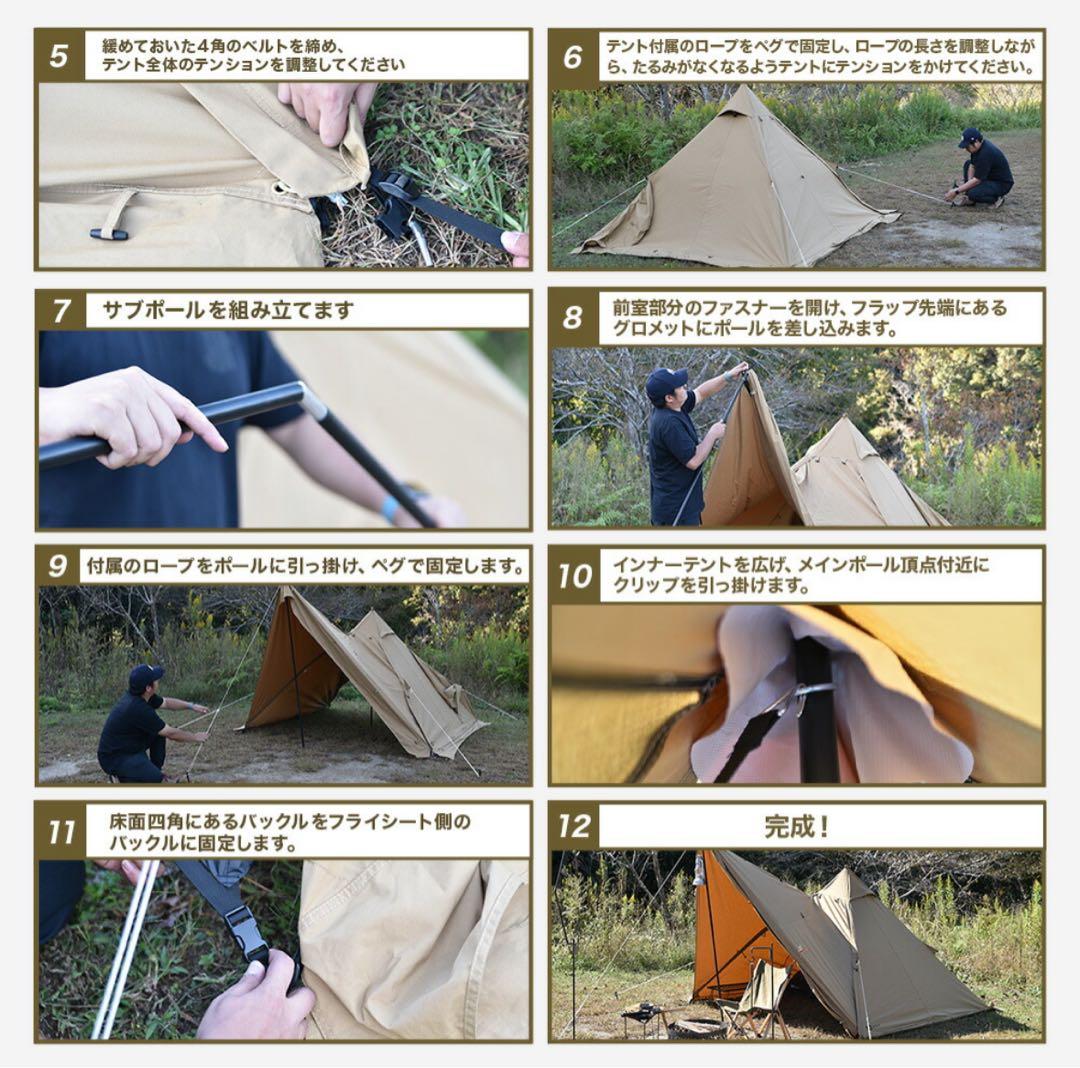 5
緩めておいた４角のベルトを締め、テント全体のテンションを調整してください

6
テント付属のロープをペグで固定し、ロープの長さを調整しながら、たるみがなくなるようテントにテンションをかけてください。

7
サブポールを組み立てます

8
前室部分のファスナーを開け、フラップ先端にあるグロメットにポールを差し込みます。

9
付属のロープをポールに引っ掛け、ペグで固定します。

10
インナーテントを広げ、メインポール頂点付近にクリップを引っ掛けます。

11
床面四角にあるバックルをフライシート側のバックルに固定します。

12
完成！