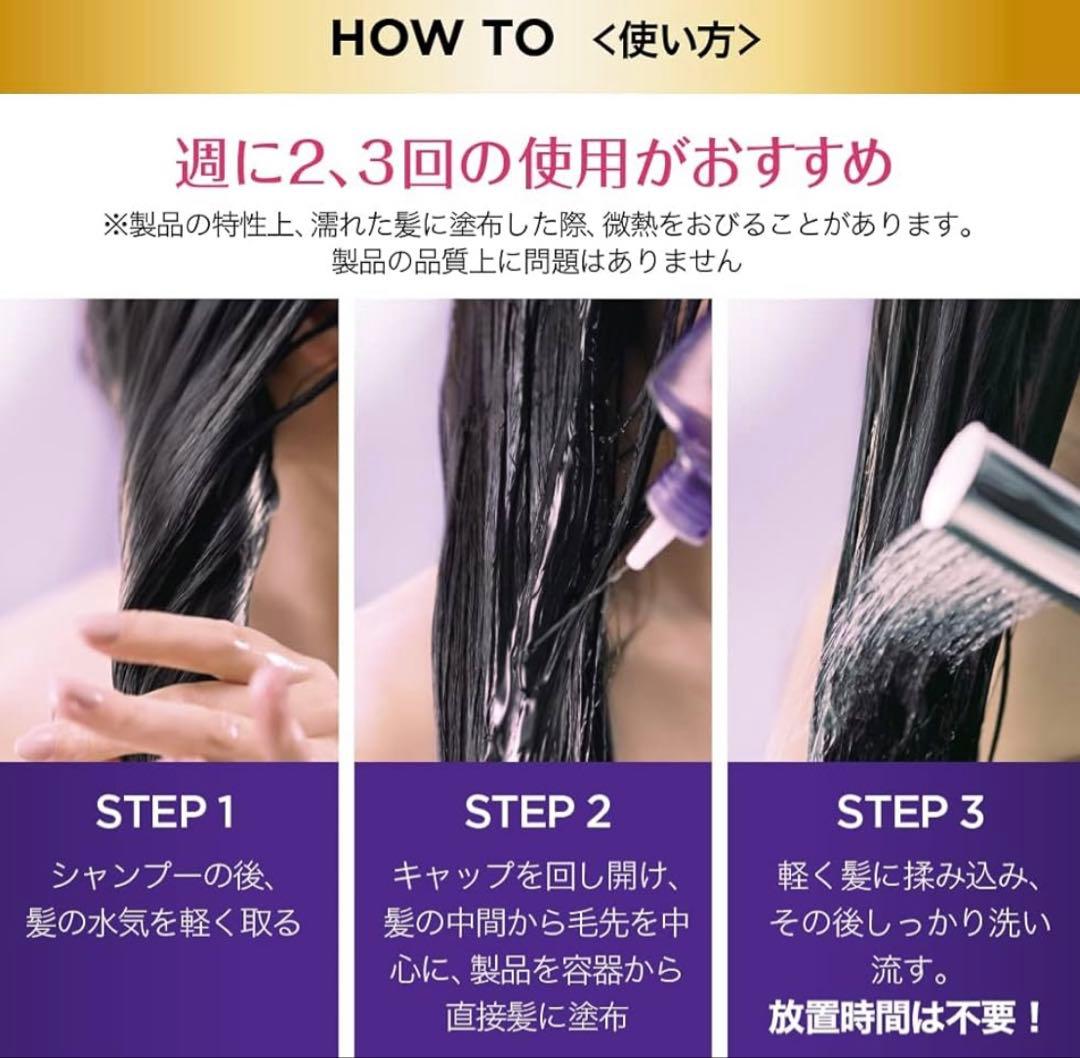 HOW TO <使い方>

週に2、3回の使用がおすすめ

※製品の特性上、濡れた髪に塗布した際、微熱をおびることがあります。製品の品質上に問題はありません

STEP 1
シャンプーの後、髪の水気を軽く取る

STEP 2
キャップを回し開け、髪の中間から毛先を中心に、製品を容器から直接髪に塗布

STEP 3
軽く髪に揉み込み、その後しっかり洗い流す。
放置時間は不要！