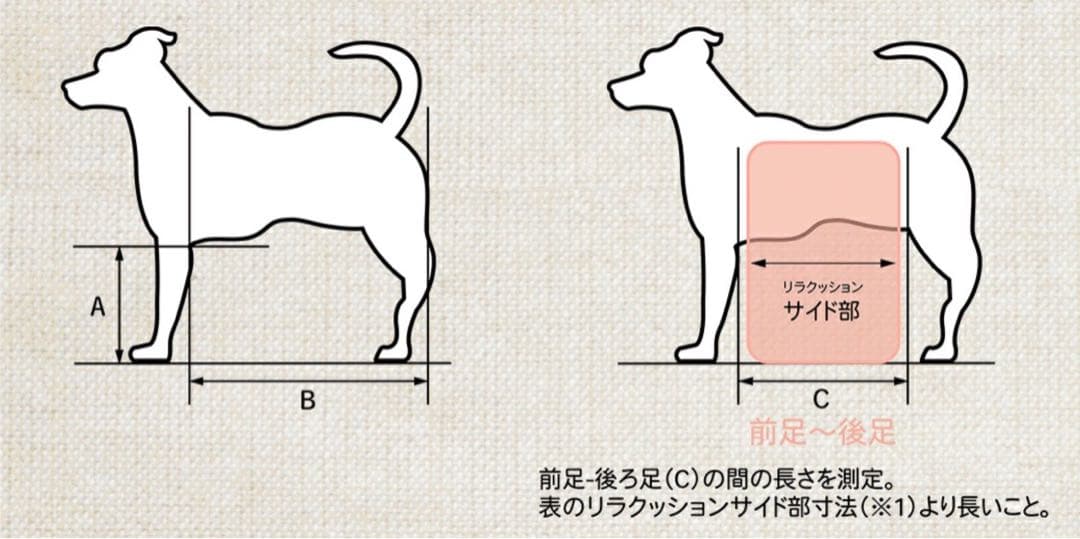 A

B

リラクッション
サイド部

C

前足〜後足

前足-後ろ足（C）の間の長さを測定。
表のリラクッションサイド部寸法（※1）より長いこと。