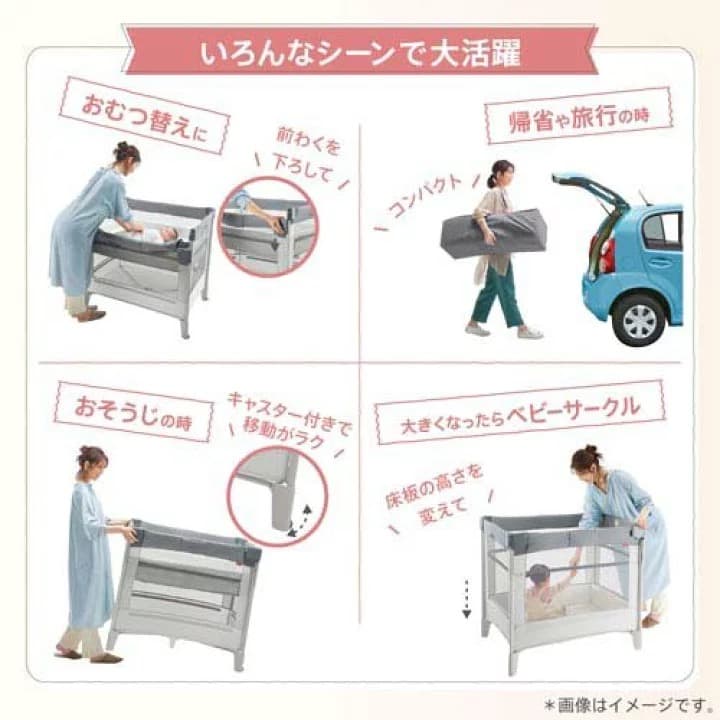 いろんなシーンで大活躍

おむつ替えに

前わくを下ろして

帰省や旅行の時

コンパクト

おそうじの時

キャスター付きで移動がラク

大きくなったらベビーサークル

床板の高さを変えて

＊画像はイメージです。