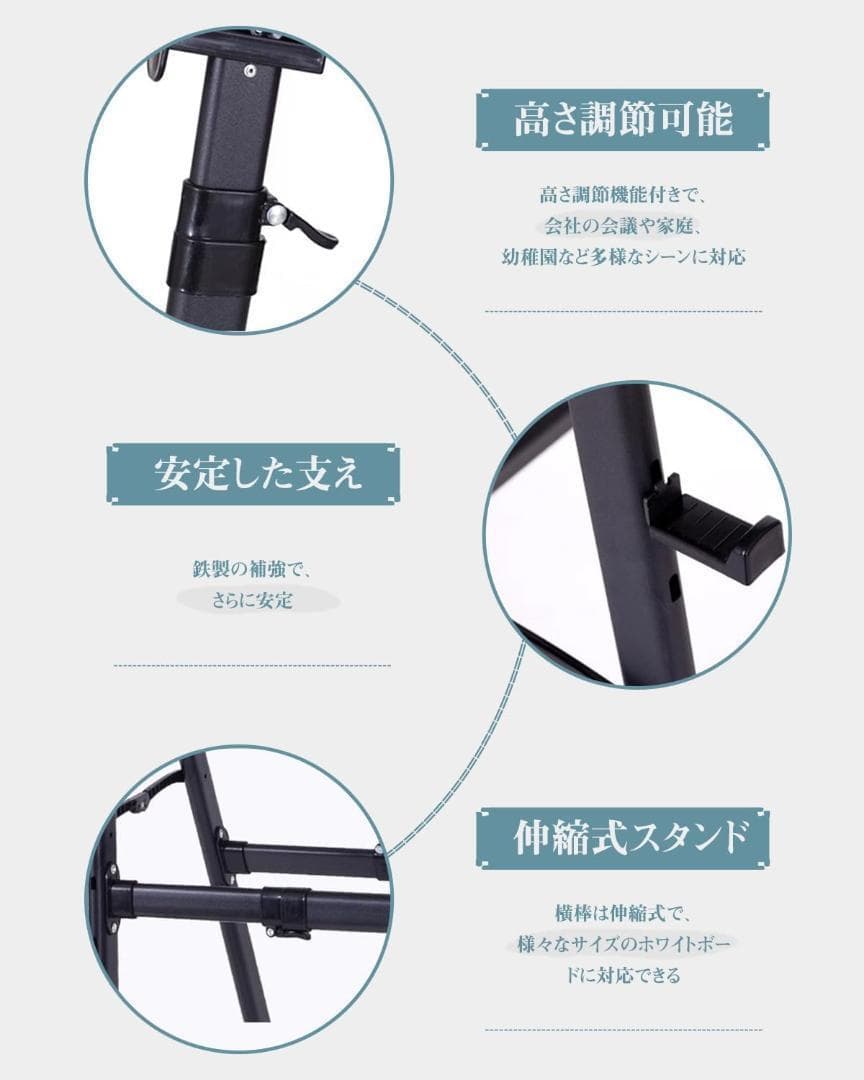 高さ調節可能

高さ調節機能付きで、会社の会議や家庭、幼稚園など多様なシーンに対応

安定した支え

鉄製の補強で、さらに安定

伸縮式スタンド

横棒は伸縮式で、様々なサイズのホワイトボードに対応できる