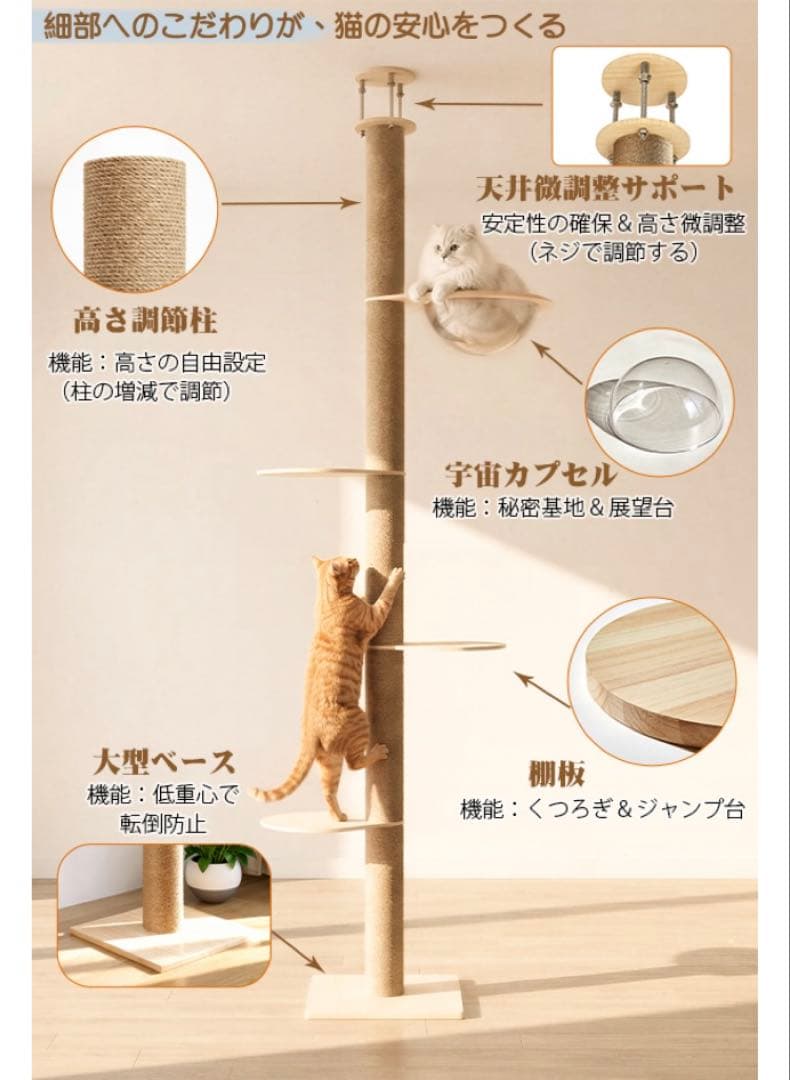 細部へのこだわりが、猫の安心をつくる

天井微調整サポート
安定性の確保＆高さ微調整
（ネジで調節する）

高さ調節柱
機能：高さの自由設定
（柱の増減で調節）

宇宙カプセル
機能：秘密基地＆展望台

棚板
機能：くつろぎ＆ジャンプ台

大型ベース
機能：低重心で
転倒防止