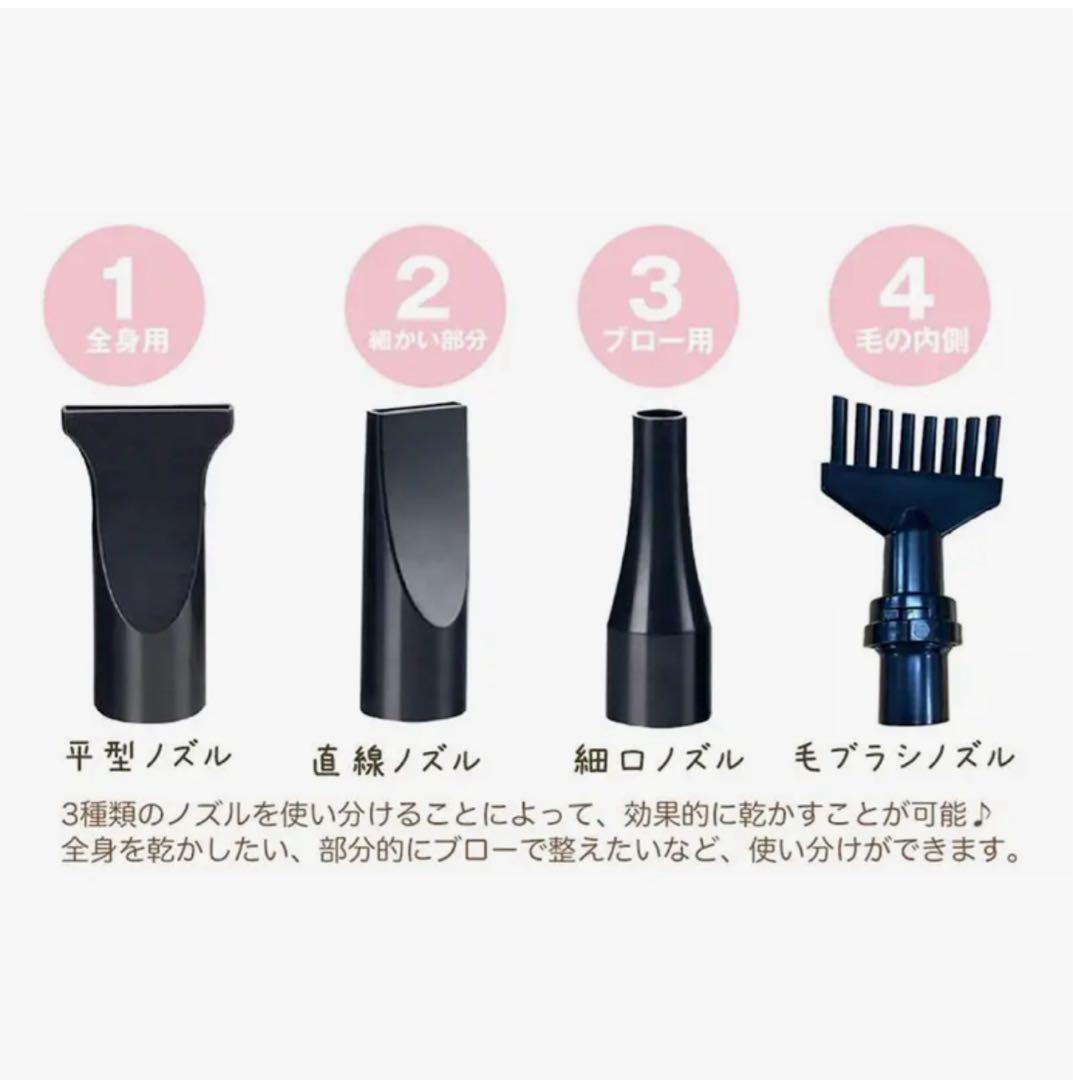 1
全身用

2
細かい部分

3
ブロー用

4
毛の内側

平型ノズル

直線ノズル

細口ノズル

毛ブラシノズル

3種類のノズルを使い分けることによって、効果的に乾かすことが可能♪
全身を乾かしたい、部分的にブローで整えたいなど、使い分けができます。