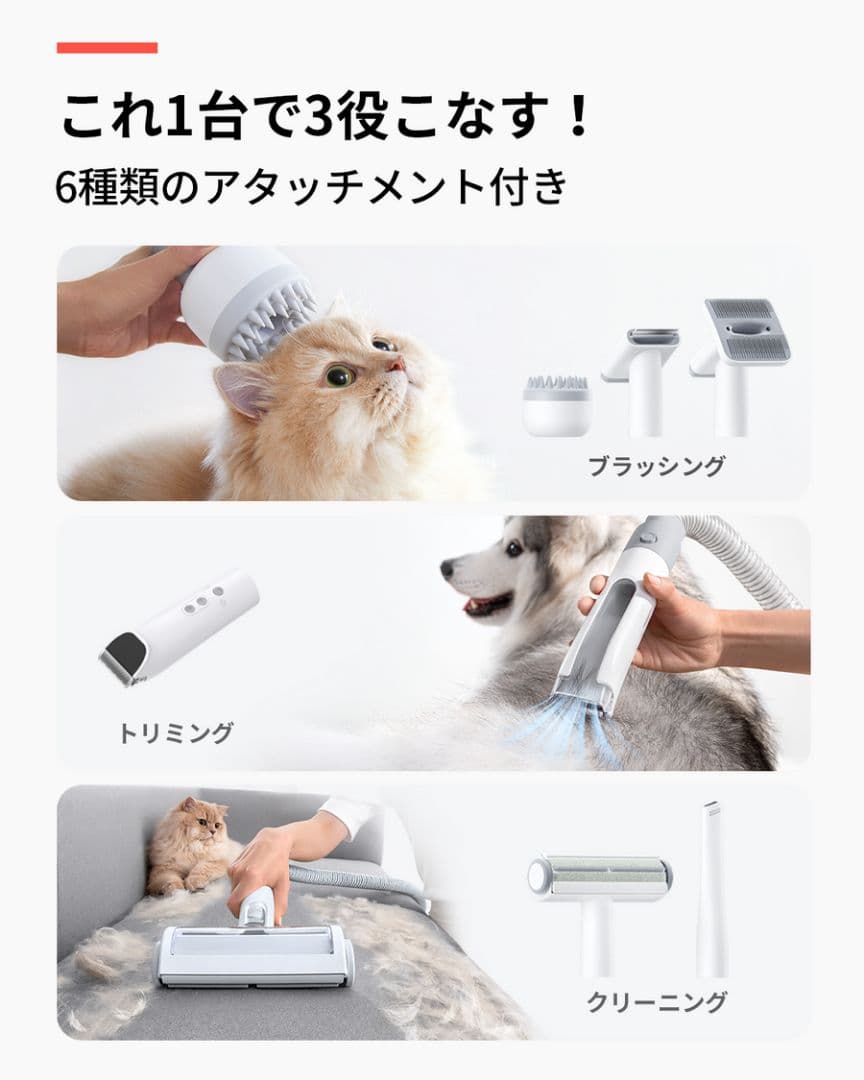 これ1台で3役こなす！

6種類のアタッチメント付き

ブラッシング

トリミング

クリーニング