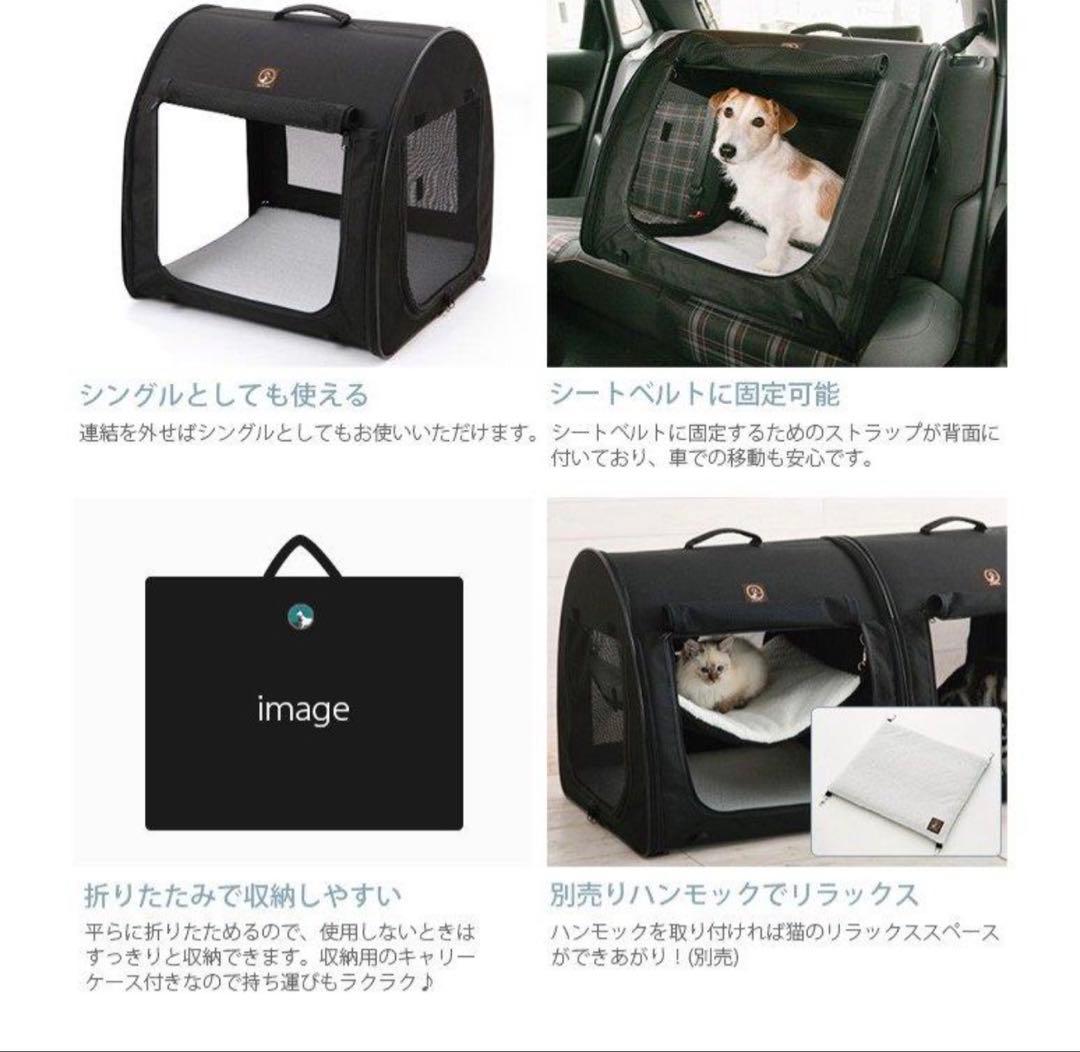 シングルとしても使える
連結を外せばシングルとしてもお使いいただけます。

シートベルトに固定可能
シートベルトに固定するためのストラップが背面に付いており、車での移動も安心です。

image

折りたたみで収納しやすい
平らに折りたためるので、使用しないときはすっきりと収納できます。収納用のキャリーケース付きなので持ち運びもラクラク♪

別売りハンモックでリラックス
ハンモックを取り付ければ猫のリラックススペースができあがり！(別売)