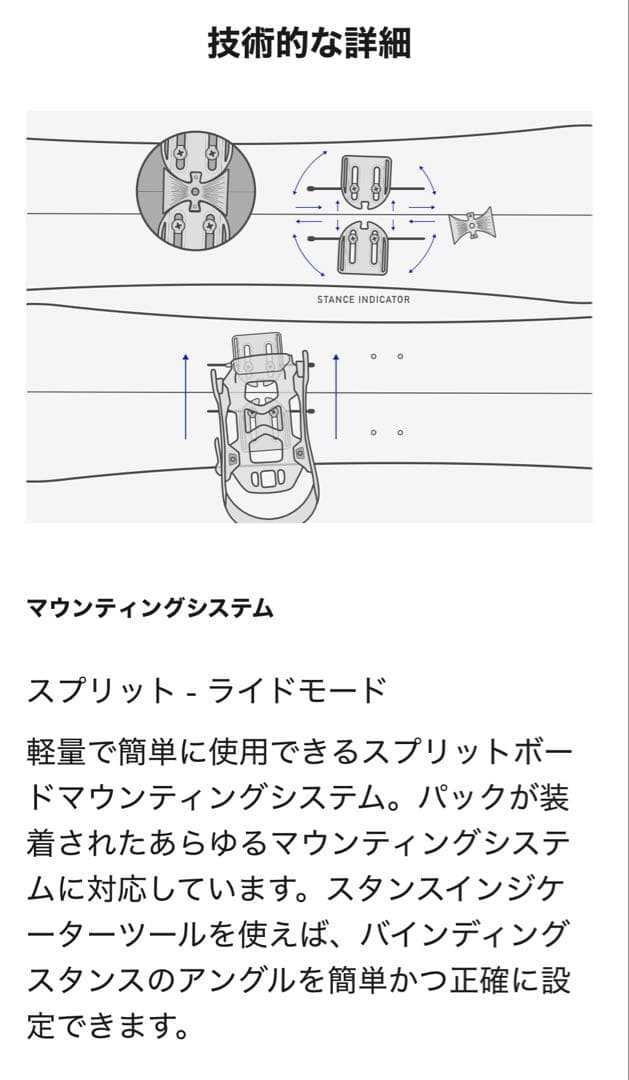 技術的な詳細

STANCE INDICATOR

マウンティングシステム

スプリット - ライドモード

軽量で簡単に使用できるスプリットボードマウンティングシステム。パックが装着されたあらゆるマウンティングシステムに対応しています。スタンスインジケーターツールを使えば、バインディングスタンスのアングルを簡単かつ正確に設定できます。