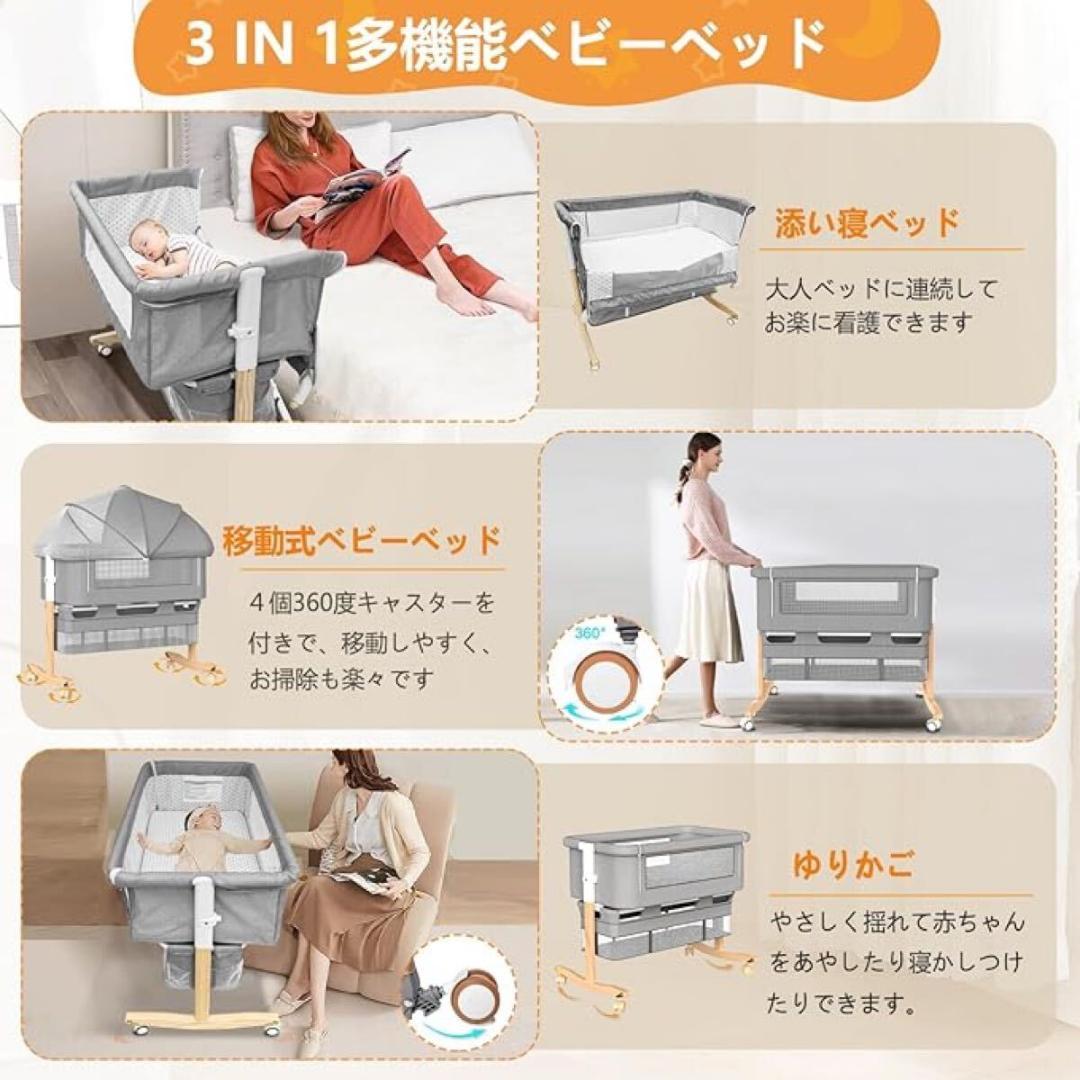 3 IN 1多機能ベビーベッド

添い寝ベッド

大人ベッドに連続してお楽に看護できます

移動式ベビーベッド

4個360度キャスターを付きで、移動しやすく、お掃除も楽々です

360°

ゆりかご

やさしく揺れて赤ちゃんをあやしたり寝かしつけたりできます。