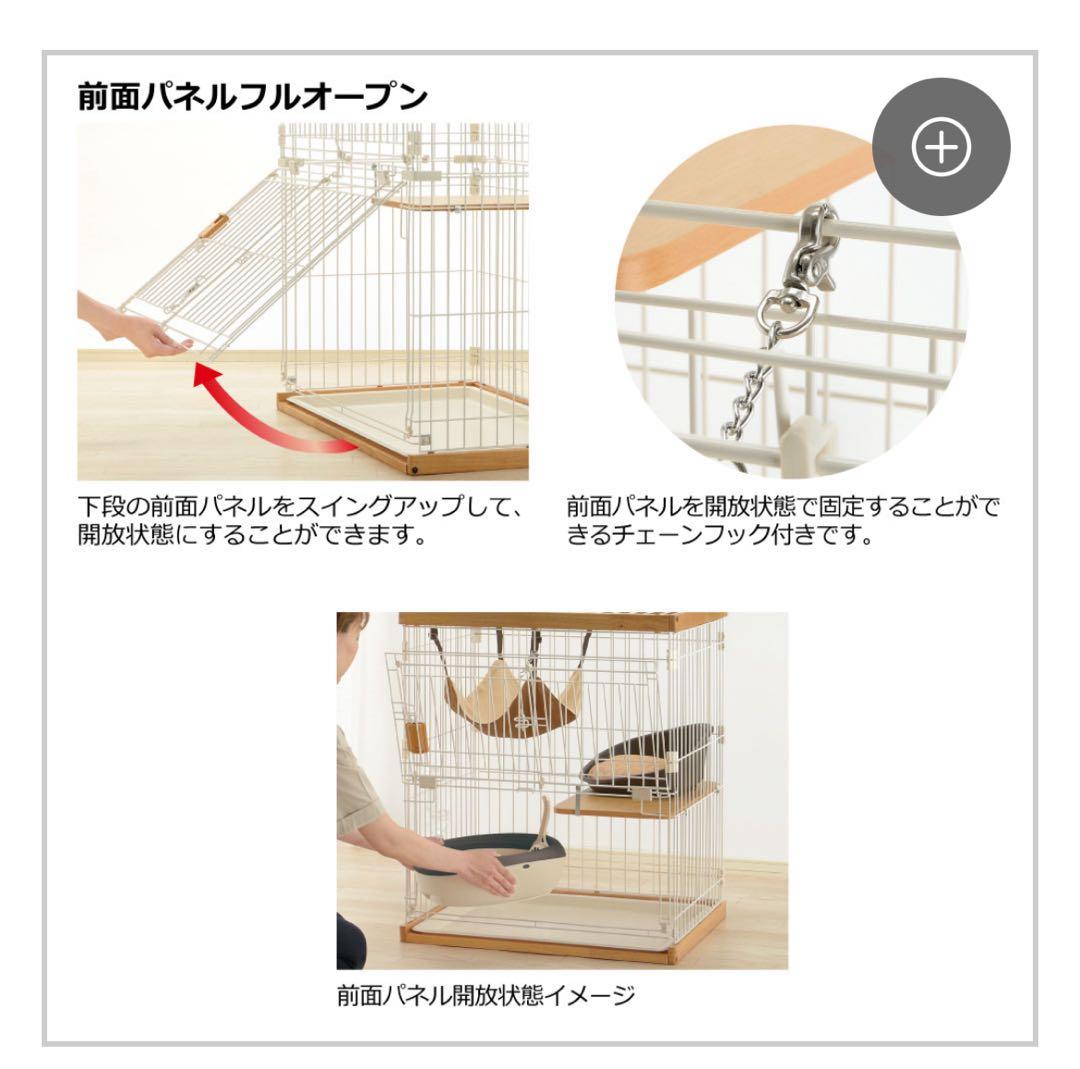 前面パネルフルオープン

下段の前面パネルをスイングアップして、開放状態にすることができます。

前面パネルを開放状態で固定することができるチェーンフック付きです。

前面パネル開放状態イメージ