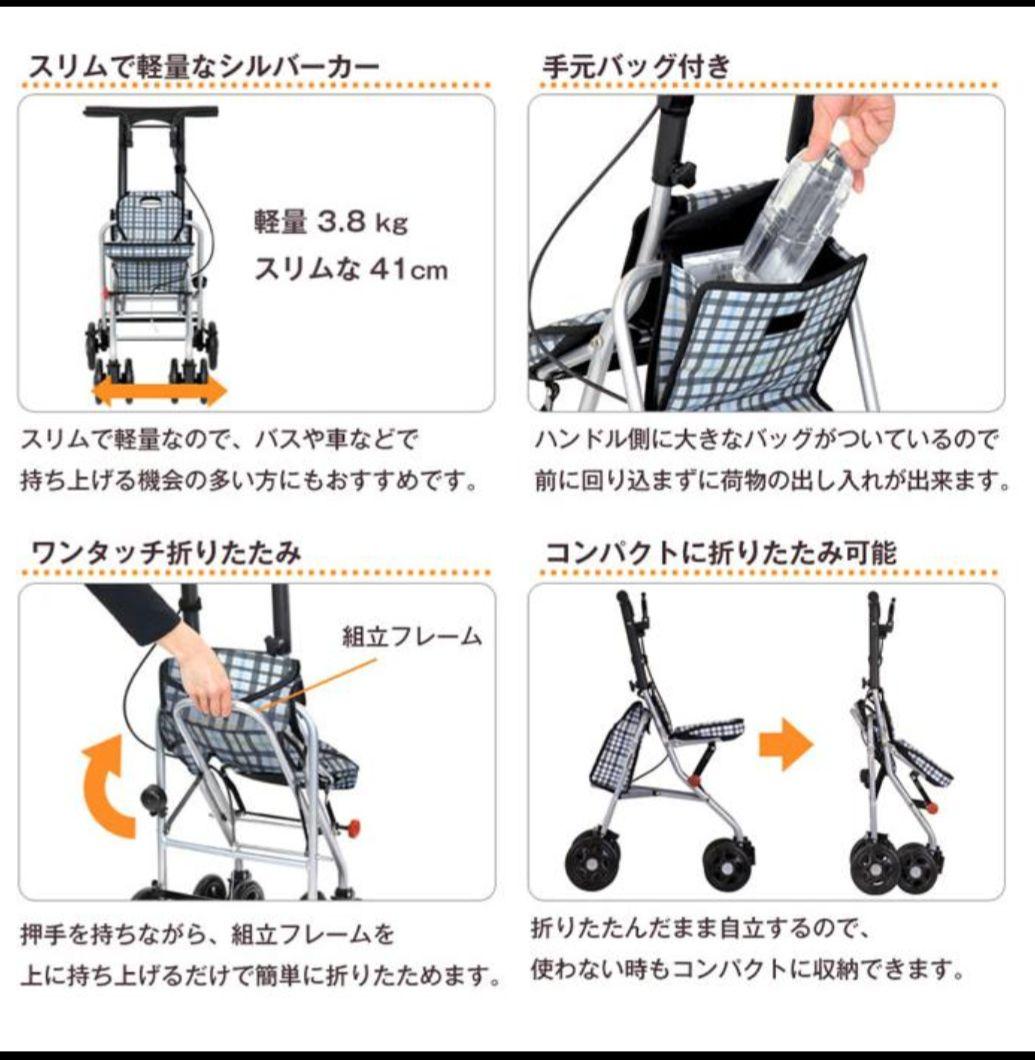 スリムで軽量なシルバーカー

軽量 3.8 kg
スリムな 41cm

スリムで軽量なので、バスや車などで持ち上げる機会の多い方にもおすすめです。

手元バッグ付き

ハンドル側に大きなバッグがついているので前に回り込まずに荷物の出し入れが出来ます。

ワンタッチ折りたたみ

組立フレーム

押手を持ちながら、組立フレームを上に持ち上げるだけで簡単に折りたためます。

コンパクトに折りたたみ可能

折りたたんだまま自立するので、使わない時もコンパクトに収納できます。