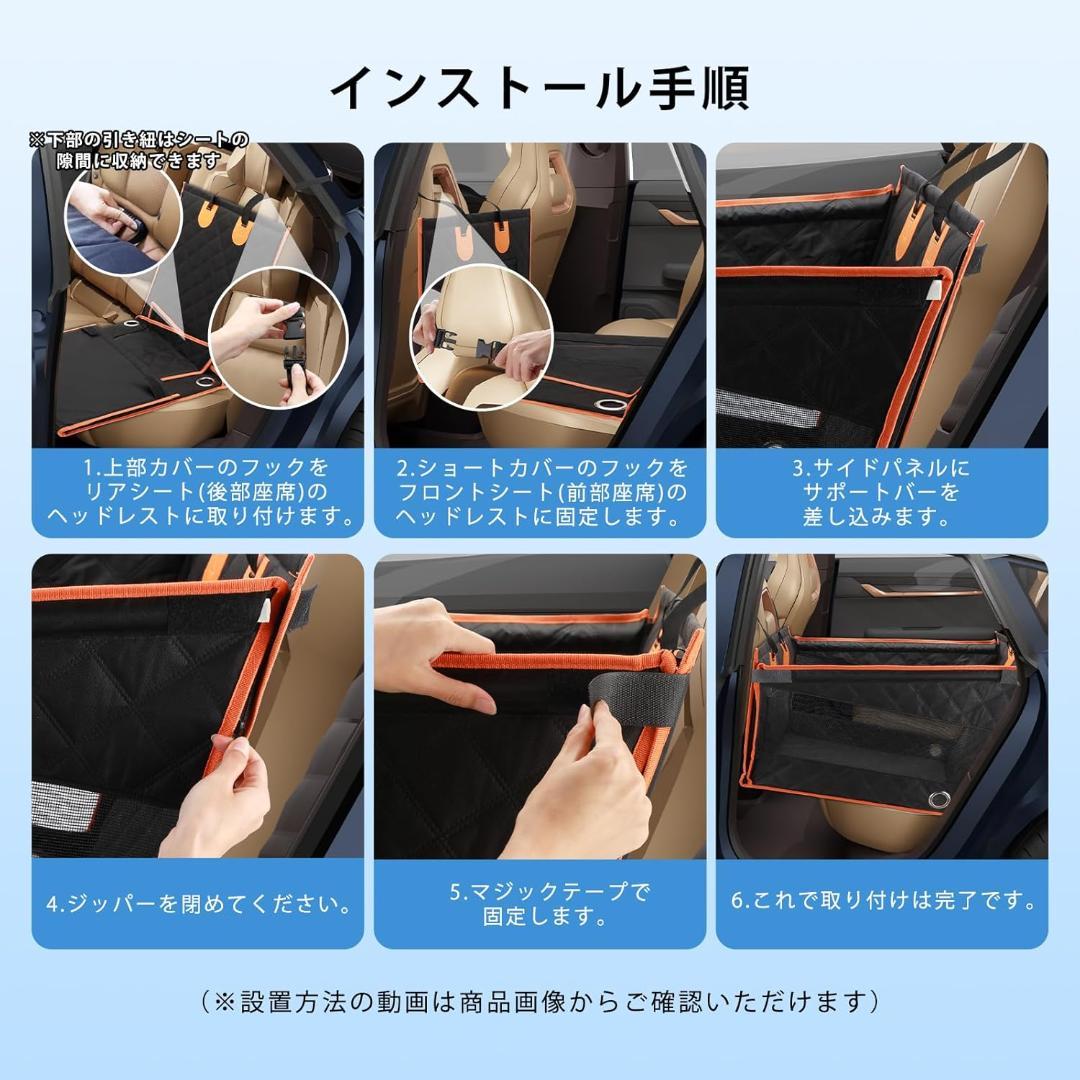 インストール手順

※下部の引き紐はシートの隙間に収納できます

1.上部カバーのフックをリアシート(後部座席)のヘッドレストに取り付けます。

2.ショートカバーのフックをフロントシート(前部座席)のヘッドレストに固定します。

3.サイドパネルにサポートバーを差し込みます。

4.ジッパーを閉めてください。

5.マジックテープで固定します。

6.これで取り付けは完了です。

(※設置方法の動画は商品画像からご確認いただけます)