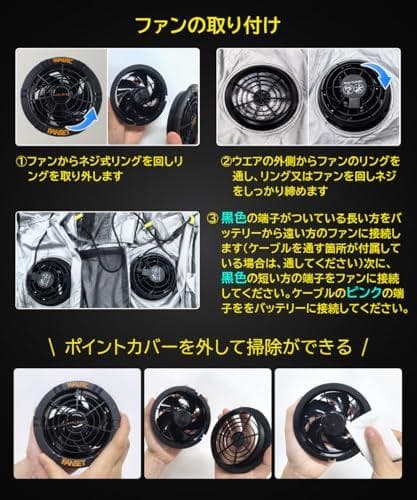 ファンの取り付け

FANSET

FANSET

①ファンからネジ式リングを回しリングを取り外します

②ウエアの外側からファンのリングを通し、リング又はファンを回しネジをしっかり締めます

③ 黒色の端子がついている長い方をバッテリーから遠い方のファンに接続します(ケーブルを通す箇所が付属している場合は、通してください)次に、黒色の短い方の端子をファンに接続してください。ケーブルのピンクの端子ををバッテリーに接続してください。

\ ポイントカバーを外して掃除ができる /

FANSET

FANSET