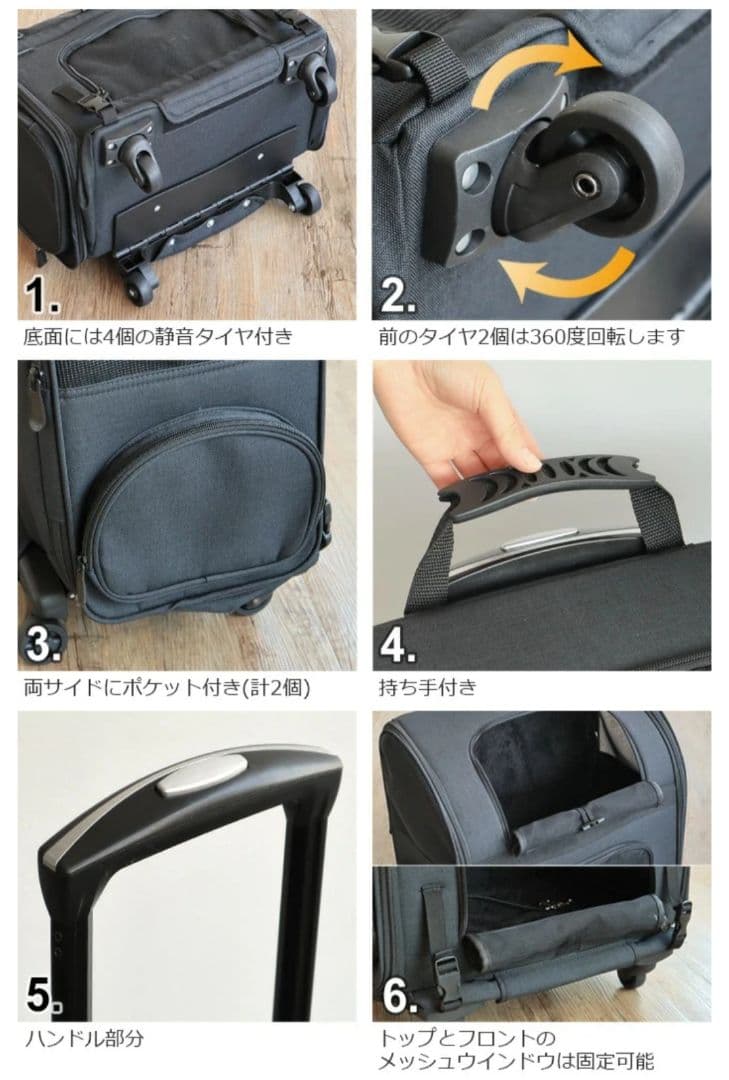 1.
底面には4個の静音タイヤ付き

2.
前のタイヤ2個は360度回転します

3.
両サイドにポケット付き(計2個)

4.
持ち手付き

5.
ハンドル部分

6.
トップとフロントの
メッシュウインドウは固定可能