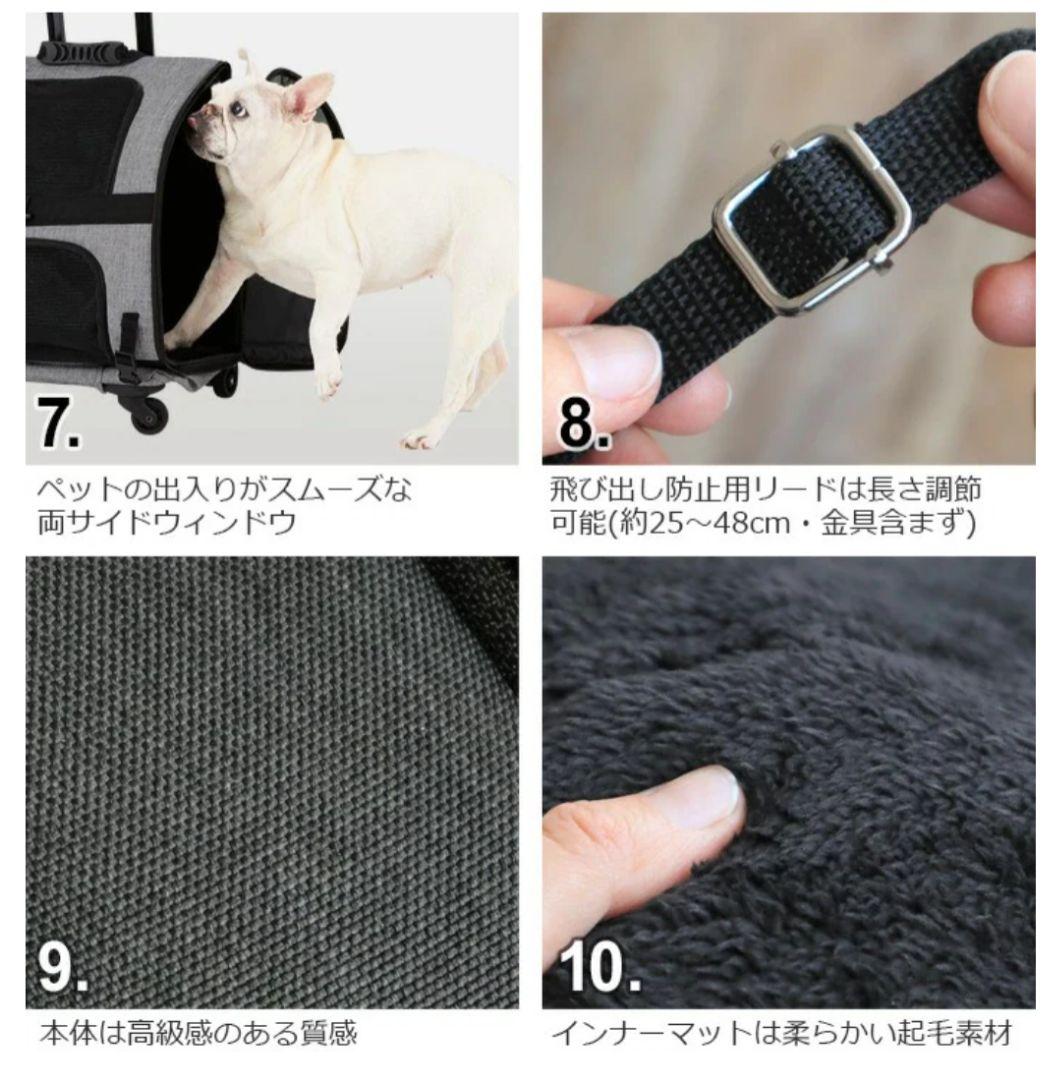 7.

ペットの出入りがスムーズな両サイドウィンドウ

8.

飛び出し防止用リードは長さ調節可能(約25～48cm・金具含まず)

9.

本体は高級感のある質感

10.

インナーマットは柔らかい起毛素材