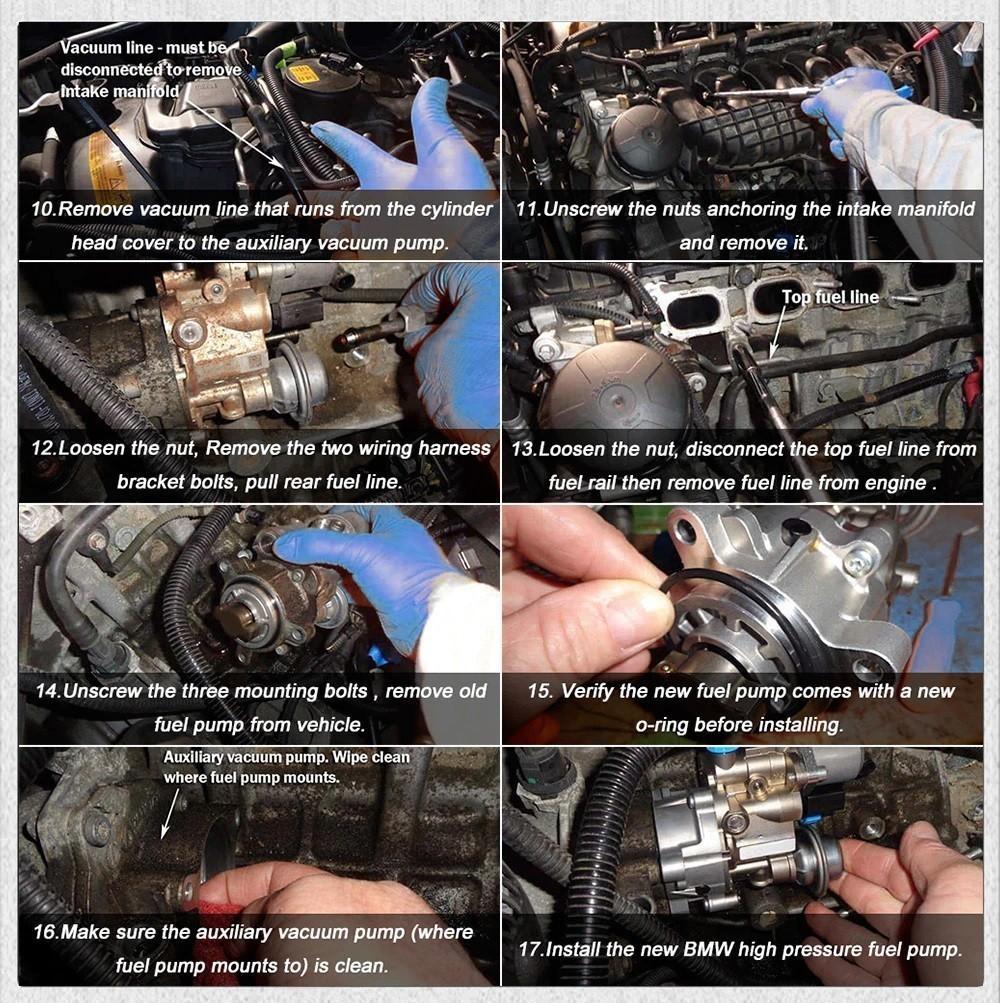 Vacuum line - must be disconnected to remove intake manifold

10.Remove vacuum line that runs from the cylinder head cover to the auxiliary vacuum pump.

11.Unscrew the nuts anchoring the intake manifold and remove it.

12.Loosen the nut, Remove the two wiring harness bracket bolts, pull rear fuel line.

Top fuel line

13.Loosen the nut, disconnect the top fuel line from fuel rail then remove fuel line from engine .

14.Unscrew the three mounting bolts , remove old fuel pump from vehicle.

15. Verify the new fuel pump comes with a new o-ring before installing.

Auxiliary vacuum pump. Wipe clean where fuel pump mounts.

16.Make sure the auxiliary vacuum pump (where fuel pump mounts to) is clean.

17.Install the new BMW high pressure fuel pump.