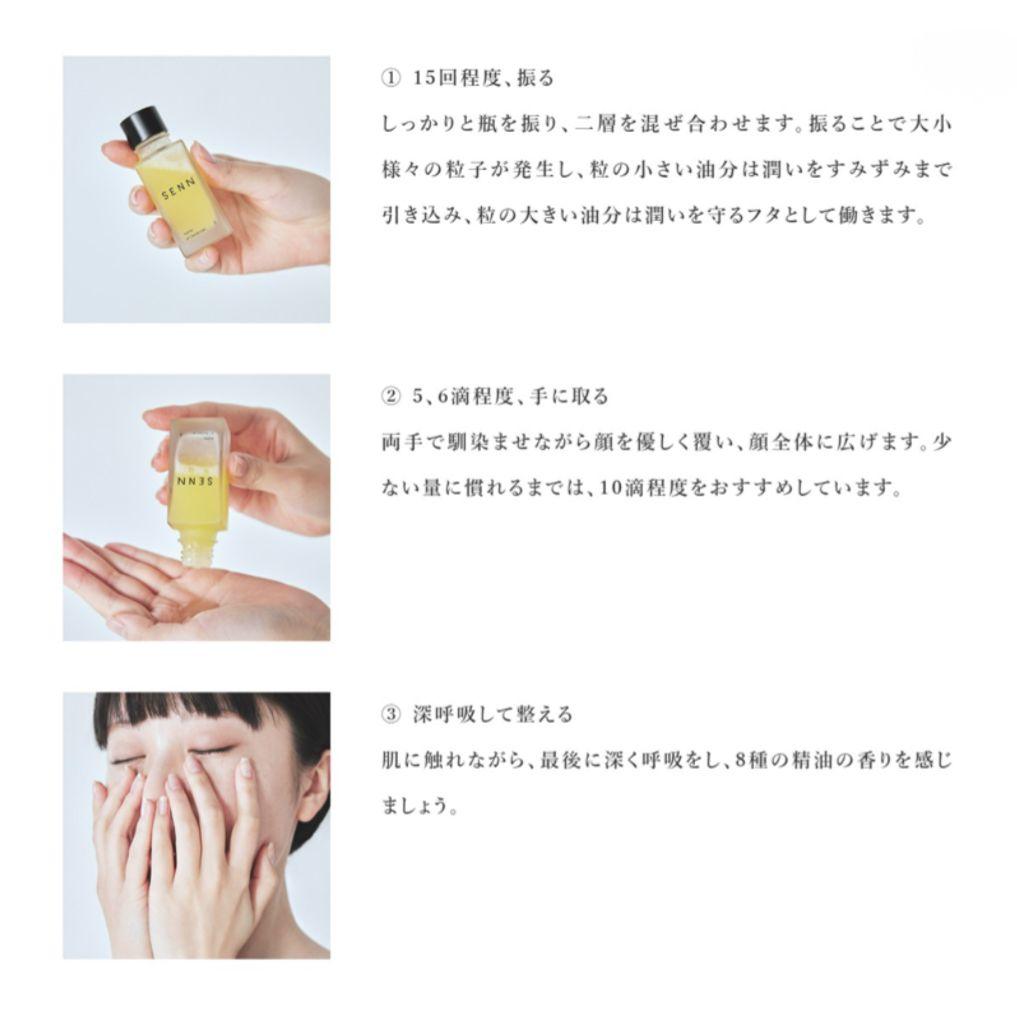 SENN

① 15回程度、振る
しっかりと瓶を振り、二層を混ぜ合わせます。振ることで大小様々の粒子が発生し、粒の小さい油分は潤いをすみずみまで引き込み、粒の大きい油分は潤いを守るフタとして働きます。

SENN

② 5、6滴程度、手に取る
両手で馴染ませながら顔を優しく覆い、顔全体に広げます。少ない量に慣れるまでは、10滴程度をおすすめしています。

③ 深呼吸して整える
肌に触れながら、最後に深く呼吸をし、8種の精油の香りを感じましょう。