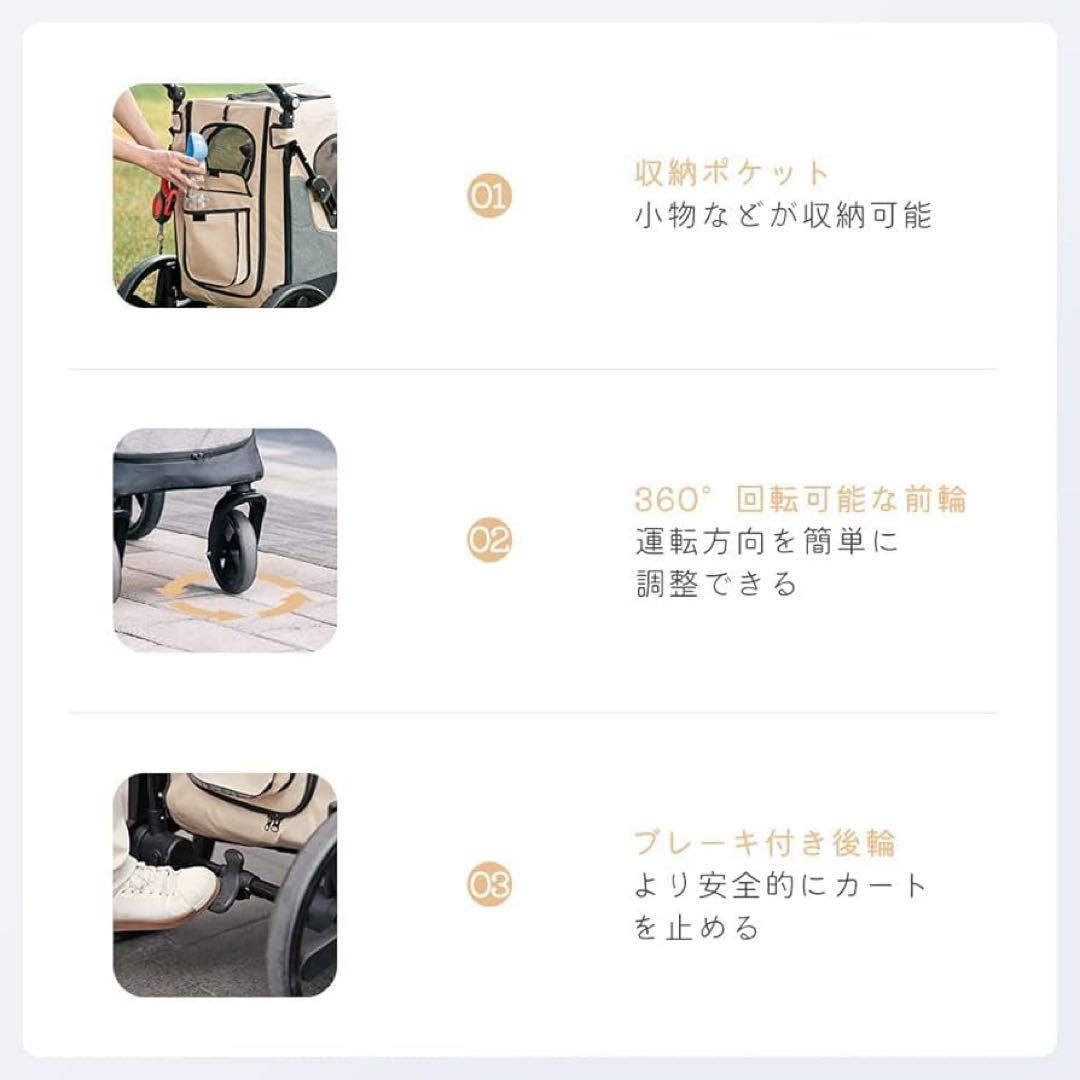 01

収納ポケット
小物などが収納可能

02

360° 回転可能な前輪
運転方向を簡単に調整できる

03

ブレーキ付き後輪
より安全的にカートを止める